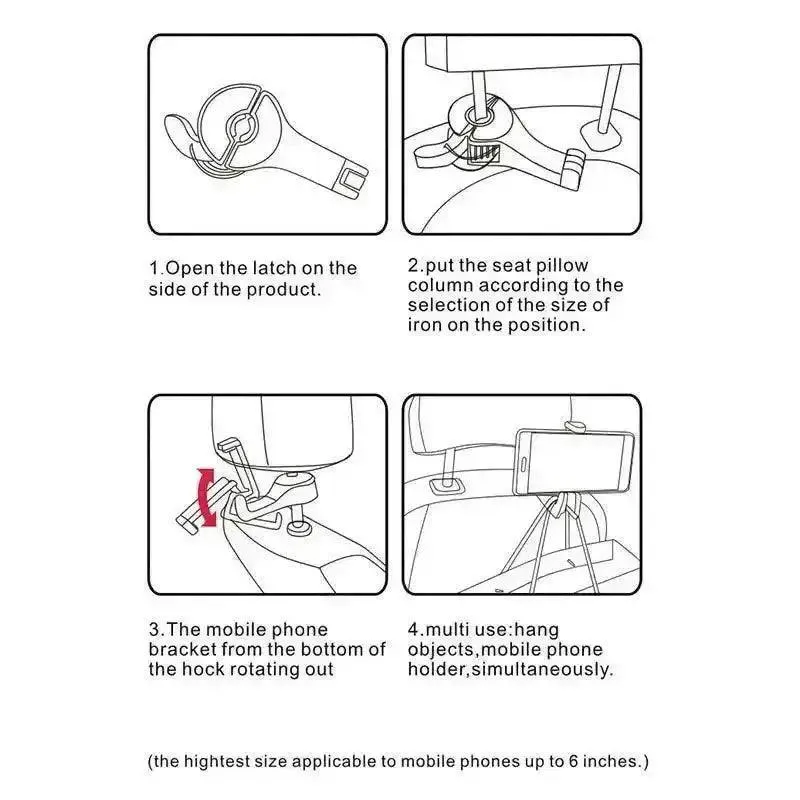 1.Open the latch on the side of the product.

2.put the seat pillow column according to the selection of the size of iron on the position.

3.The mobile phone bracket from the bottom of the hock rotating out

4.multi use:hang objects,mobile phone holder,simultaneously.

(the hightest size applicable to mobile phones up to 6 inches.)